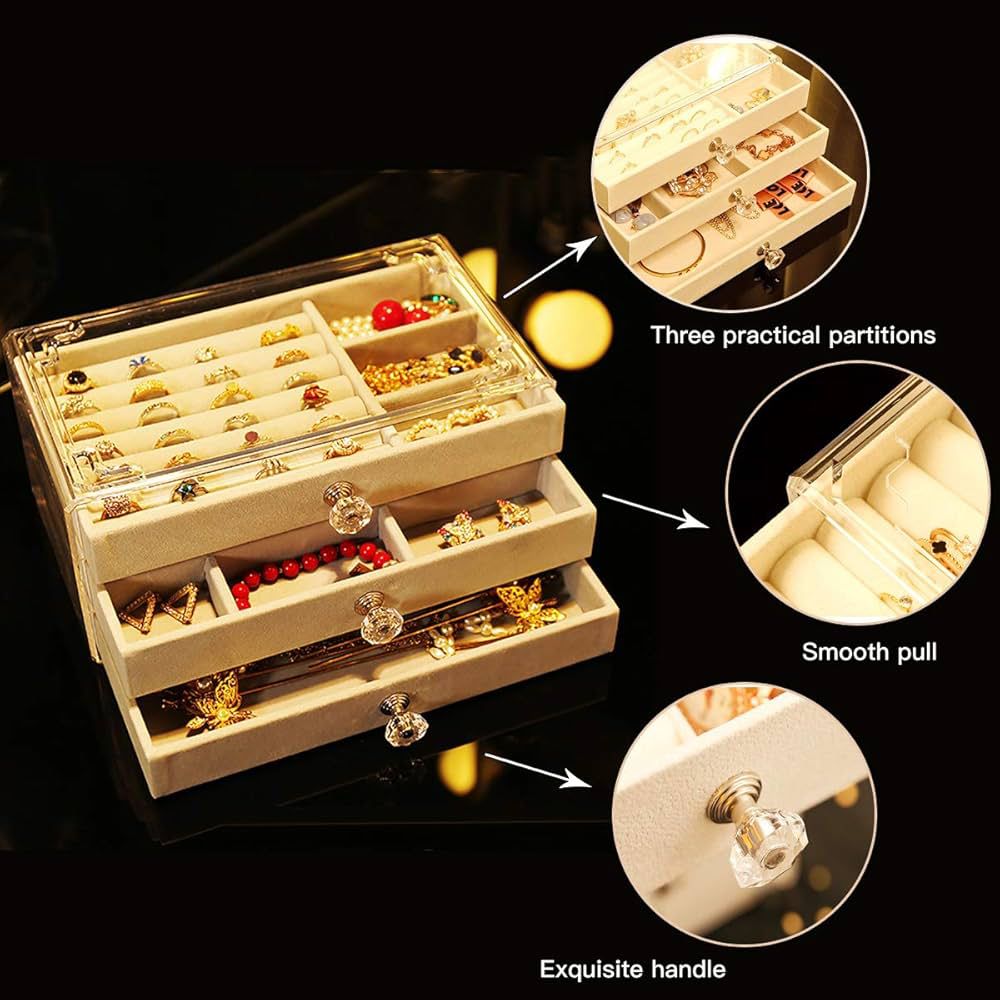 Three practical partitions

Smooth pull

Exquisite handle